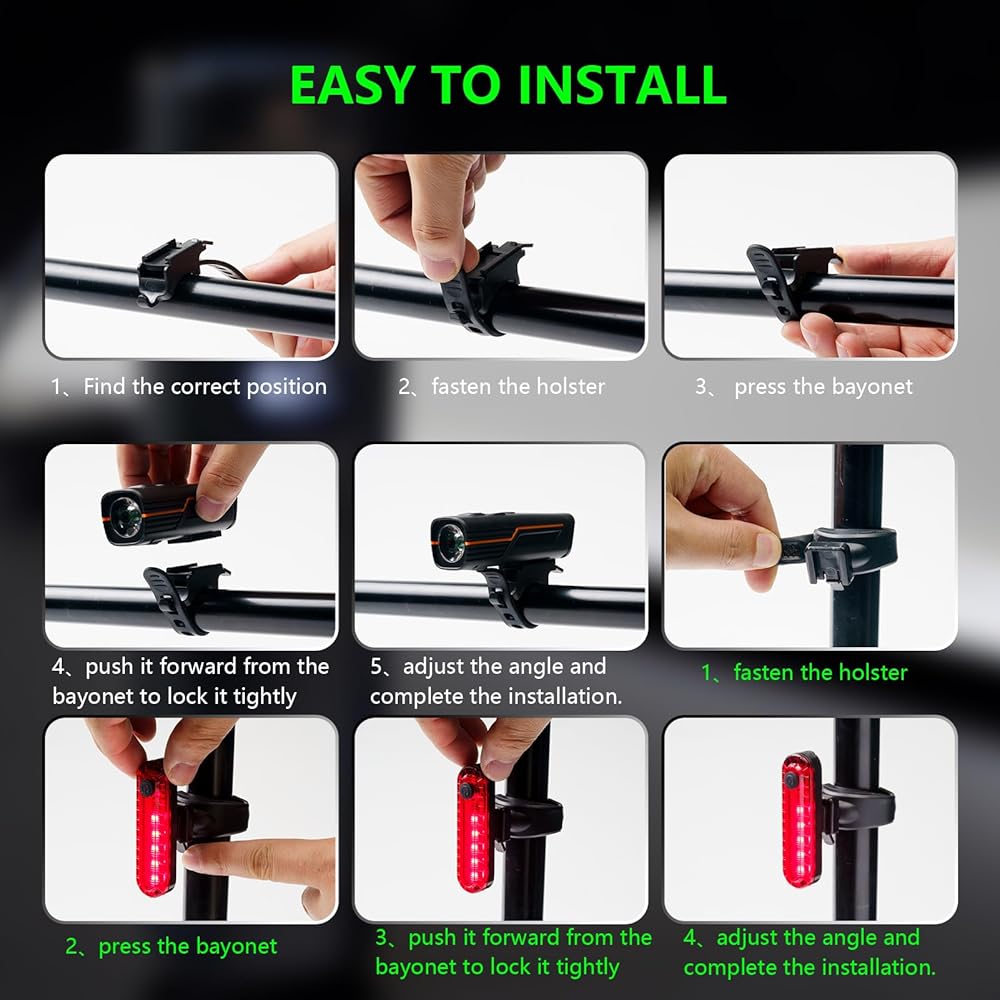 EASY TO INSTALL

1、Find the correct position

2、fasten the holster

3、 press the bayonet

4、push it forward from the bayonet to lock it tightly

5、adjust the angle and complete the installation.

1、fasten the holster

2、press the bayonet

3、push it forward from the bayonet to lock it tightly

4、adjust the angle and complete the installation.