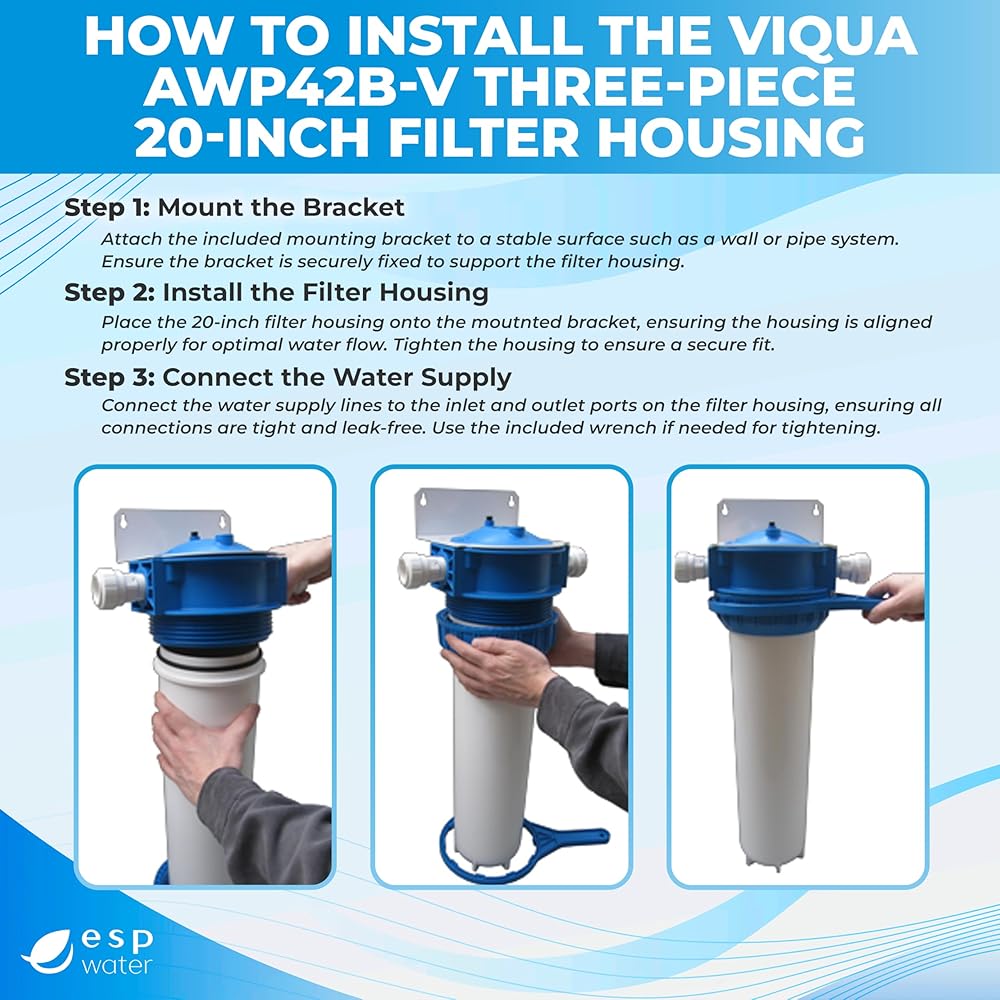 HOW TO INSTALL THE VIQUA AWP42B-V THREE-PIECE 20-INCH FILTER HOUSING

Step 1: Mount the Bracket
Attach the included mounting bracket to a stable surface such as a wall or pipe system. Ensure the bracket is securely fixed to support the filter housing.

Step 2: Install the Filter Housing
Place the 20-inch filter housing onto the moutnted bracket, ensuring the housing is aligned properly for optimal water flow. Tighten the housing to ensure a secure fit.

Step 3: Connect the Water Supply
Connect the water supply lines to the inlet and outlet ports on the filter housing, ensuring all connections are tight and leak-free. Use the included wrench if needed for tightening.

esp water