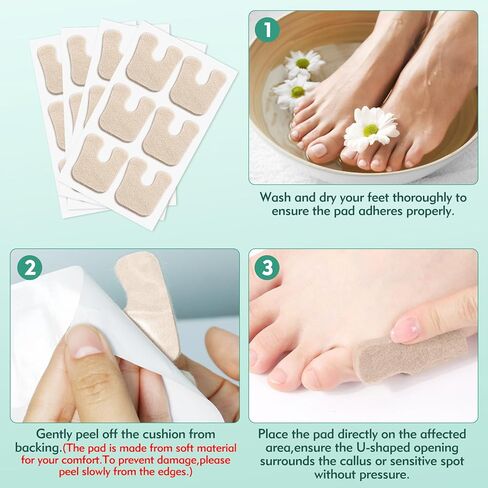 1

Wash and dry your feet thoroughly to ensure the pad adheres properly.

2

Gently peel off the cushion from backing.(The pad is made from soft material for your comfort.To prevent damage,please peel slowly from the edges.)

3

Place the pad directly on the affected area,ensure the U-shaped opening surrounds the callus or sensitive spot without pressure.