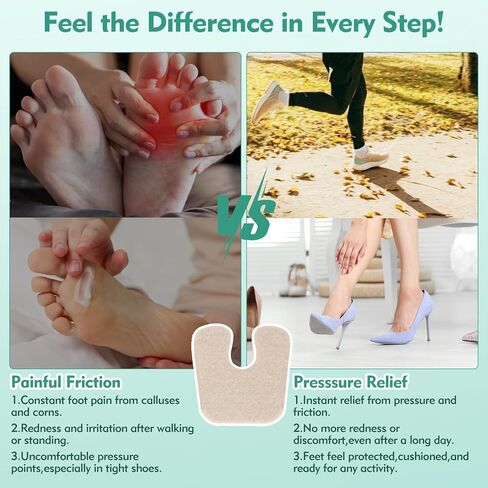 Feel the Difference in Every Step!

VS

Painful Friction

1.Constant foot pain from calluses and corns.

2.Redness and irritation after walking or standing.

3.Uncomfortable pressure points,especially in tight shoes.

Presssure Relief

1.Instant relief from pressure and friction.

2.No more redness or discomfort,even after a long day.

3.Feet feel protected,cushioned,and ready for any activity.