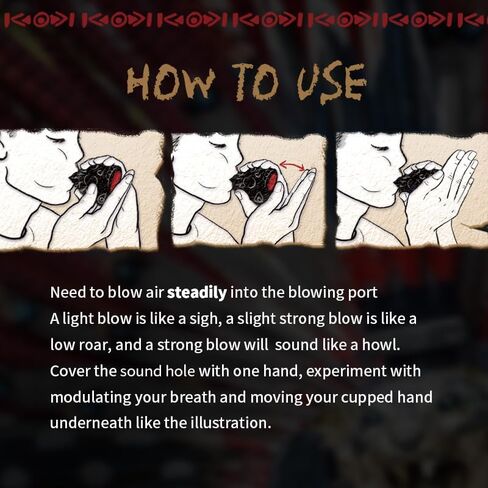 HOW TO USE

Need to blow air steadily into the blowing port
A light blow is like a sigh, a slight strong blow is like a low roar, and a strong blow will sound like a howl.
Cover the sound hole with one hand, experiment with modulating your breath and moving your cupped hand underneath like the illustration.