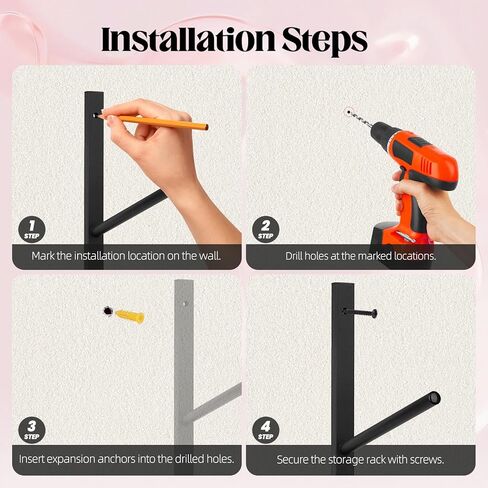 Installation Steps

1 STEP
Mark the installation location on the wall.

2 STEP
Drill holes at the marked locations.

3 STEP
Insert expansion anchors into the drilled holes.

4 STEP
Secure the storage rack with screws.