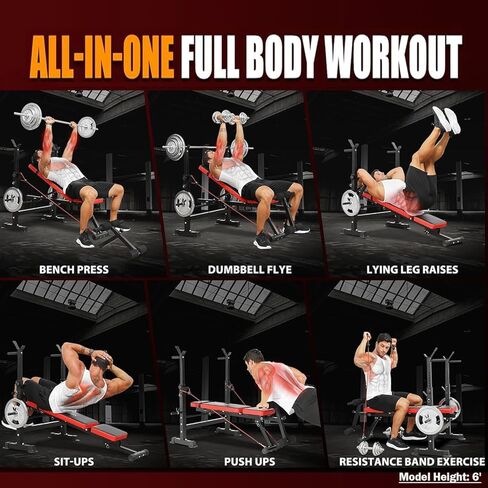 ALL-IN-ONE FULL BODY WORKOUT

BENCH PRESS

DUMBBELL FLYE

LYING LEG RAISES

SIT-UPS

PUSH UPS

RESISTANCE BAND EXERCISE

Model Height: 6'