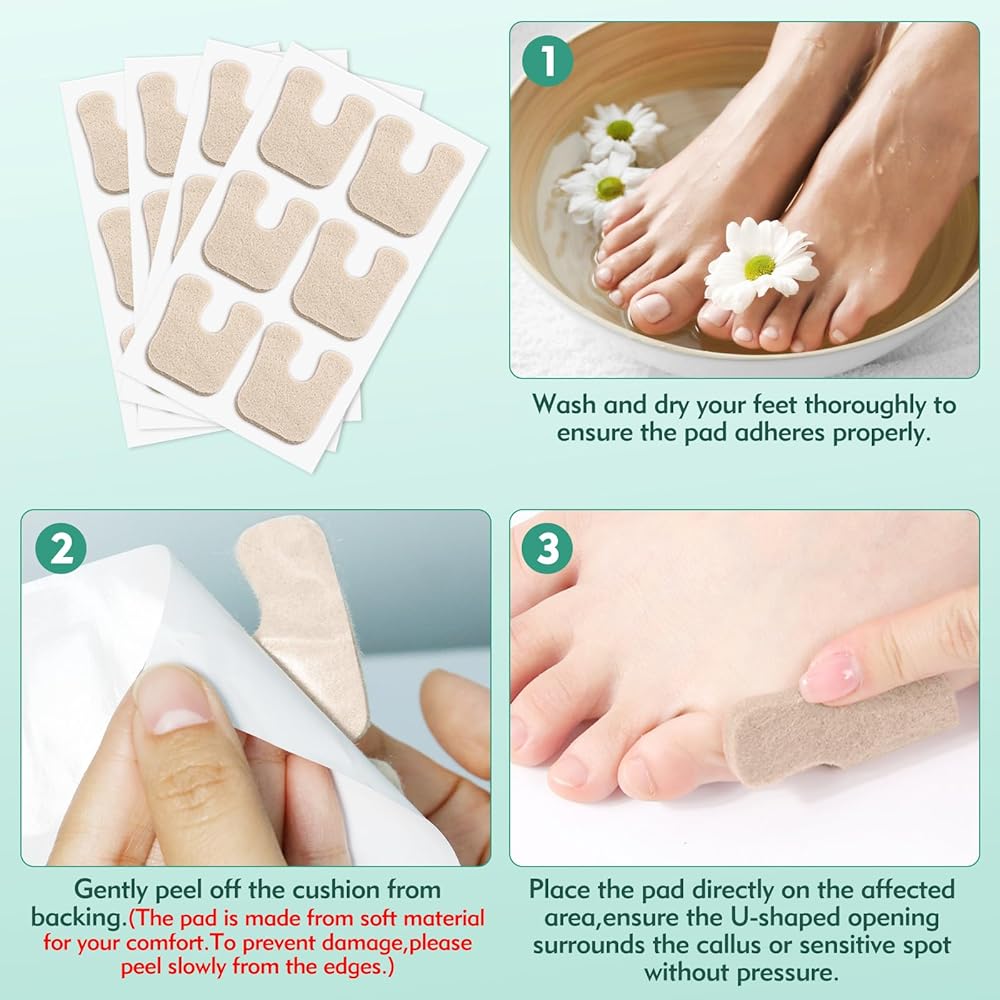 1

Wash and dry your feet thoroughly to ensure the pad adheres properly.

2

Gently peel off the cushion from backing.(The pad is made from soft material for your comfort.To prevent damage,please peel slowly from the edges.)

3

Place the pad directly on the affected area,ensure the U-shaped opening surrounds the callus or sensitive spot without pressure.