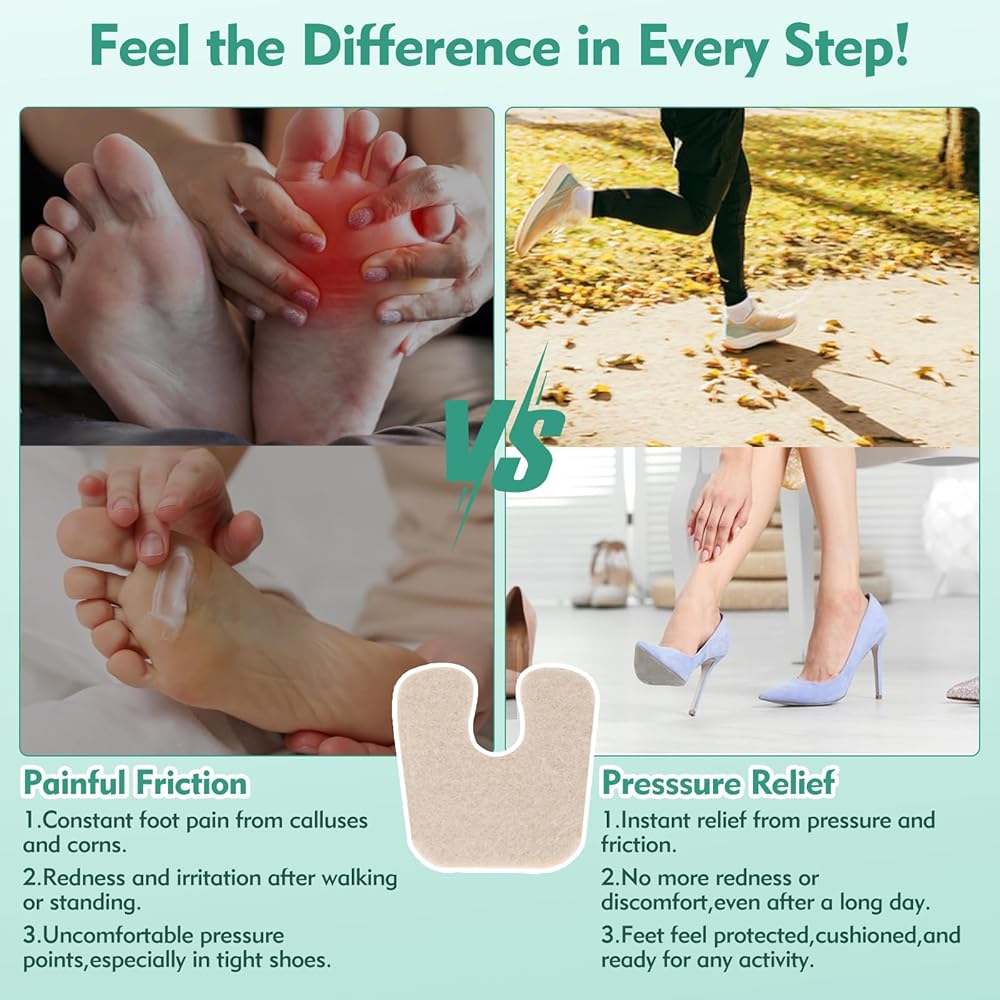 Feel the Difference in Every Step!

VS

Painful Friction

1.Constant foot pain from calluses and corns.

2.Redness and irritation after walking or standing.

3.Uncomfortable pressure points,especially in tight shoes.

Presssure Relief

1.Instant relief from pressure and friction.

2.No more redness or discomfort,even after a long day.

3.Feet feel protected,cushioned,and ready for any activity.