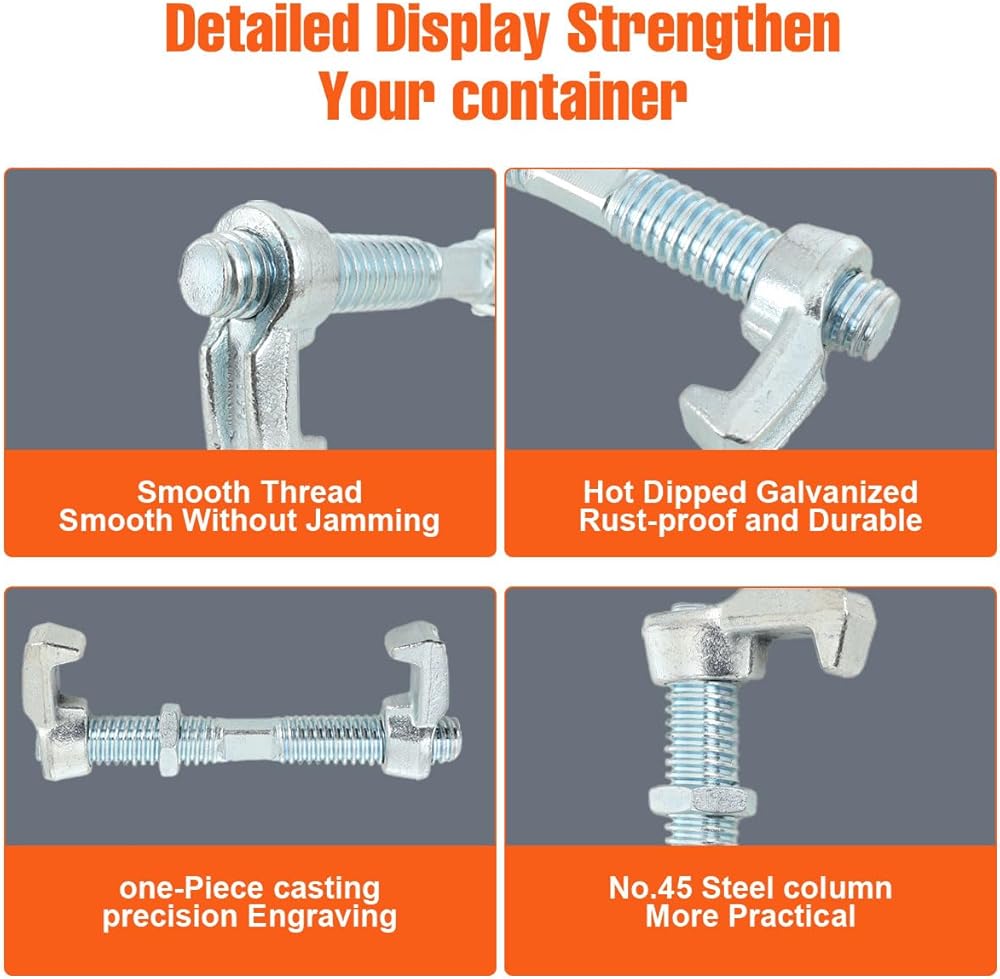 Detailed Display Strengthen Your container

Smooth Thread
Smooth Without Jamming

Hot Dipped Galvanized
Rust-proof and Durable

one-Piece casting
precision Engraving

No.45 Steel column
More Practical