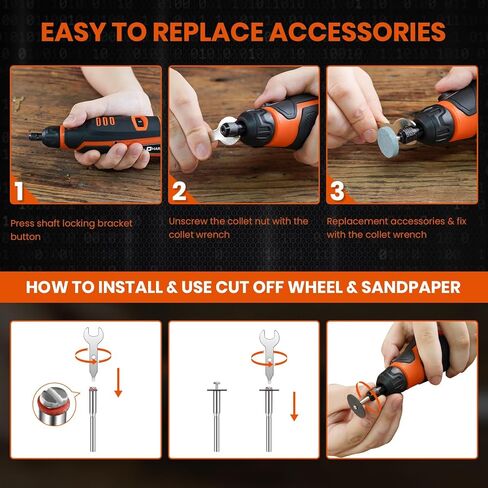 EASY TO REPLACE ACCESSORIES

1

Press shaft locking bracket button

2

Unscrew the collet nut with the collet wrench

3

Replacement accessories & fix with the collet wrench

HOW TO INSTALL & USE CUT OFF WHEEL & SANDPAPER