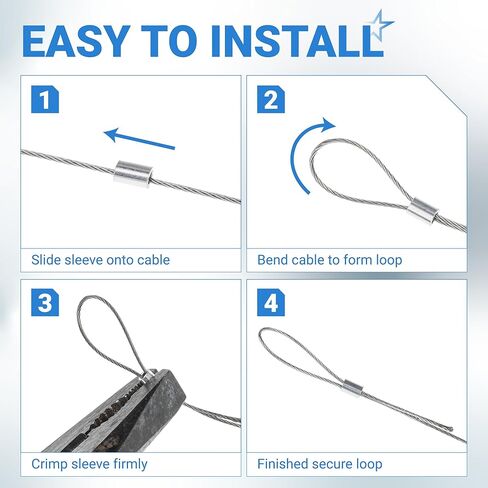 EASY TO INSTALL

1

Slide sleeve onto cable

2

Bend cable to form loop

3

Crimp sleeve firmly

4

Finished secure loop