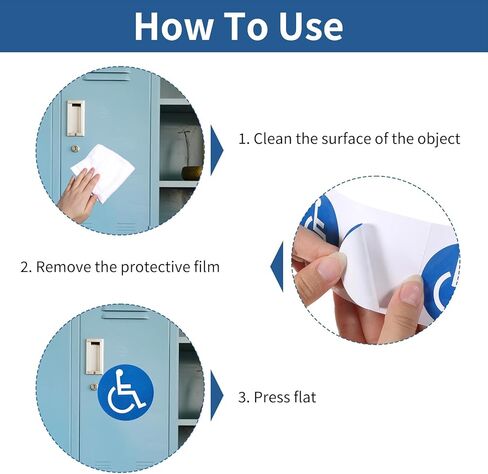 How To Use

1. Clean the surface of the object

2. Remove the protective film

3. Press flat