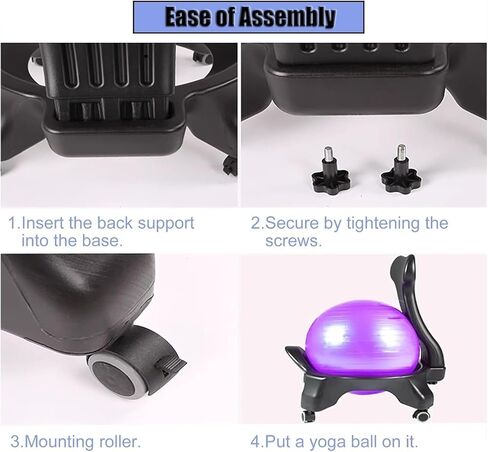 Ease of Assembly

1.Insert the back support into the base.

2.Secure by tightening the screws.

3.Mounting roller.

4.Put a yoga ball on it.