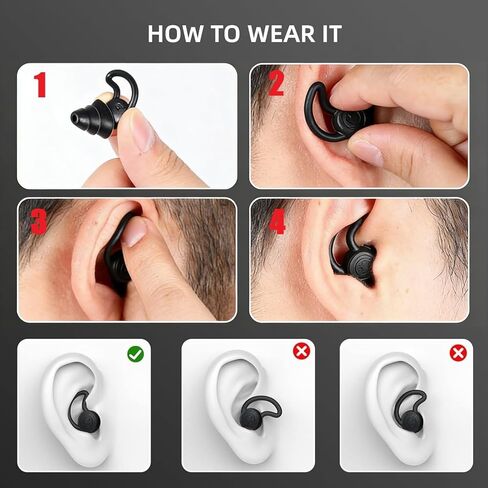 HOW TO WEAR IT

1

2

3

4