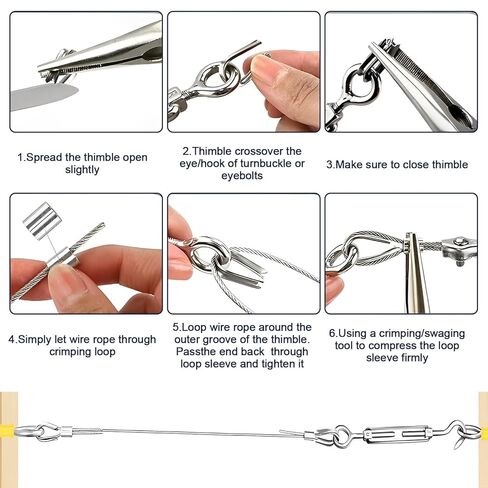 1.Spread the thimble open slightly

2.Thimble crossover the eye/hook of turnbuckle or eyebolts

3.Make sure to close thimble

4.Simply let wire rope through crimping loop

5.Loop wire rope around the outer groove of the thimble. Passthe end back through loop sleeve and tighten it

6.Using a crimping/swaging tool to compress the loop sleeve firmly