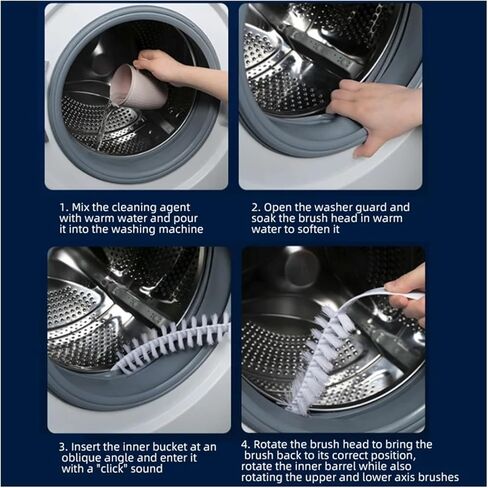 1. Mix the cleaning agent with warm water and pour it into the washing machine

2. Open the washer guard and soak the brush head in warm water to soften it

3. Insert the inner bucket at an oblique angle and enter it with a "click" sound

4. Rotate the brush head to bring the brush back to its correct position, rotate the inner barrel while also rotating the upper and lower axis brushes