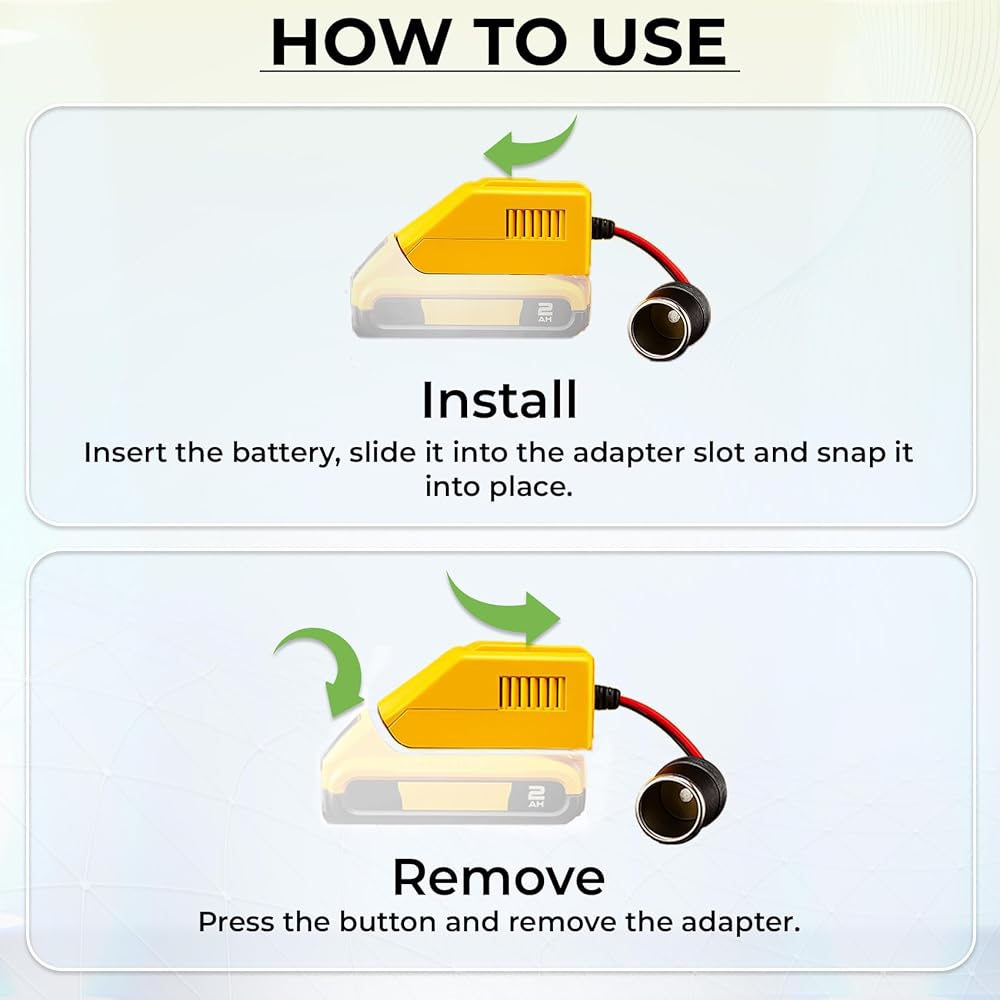 HOW TO USE

2 AH

Install

Insert the battery, slide it into the adapter slot and snap it into place.

2 AH

Remove

Press the button and remove the adapter.