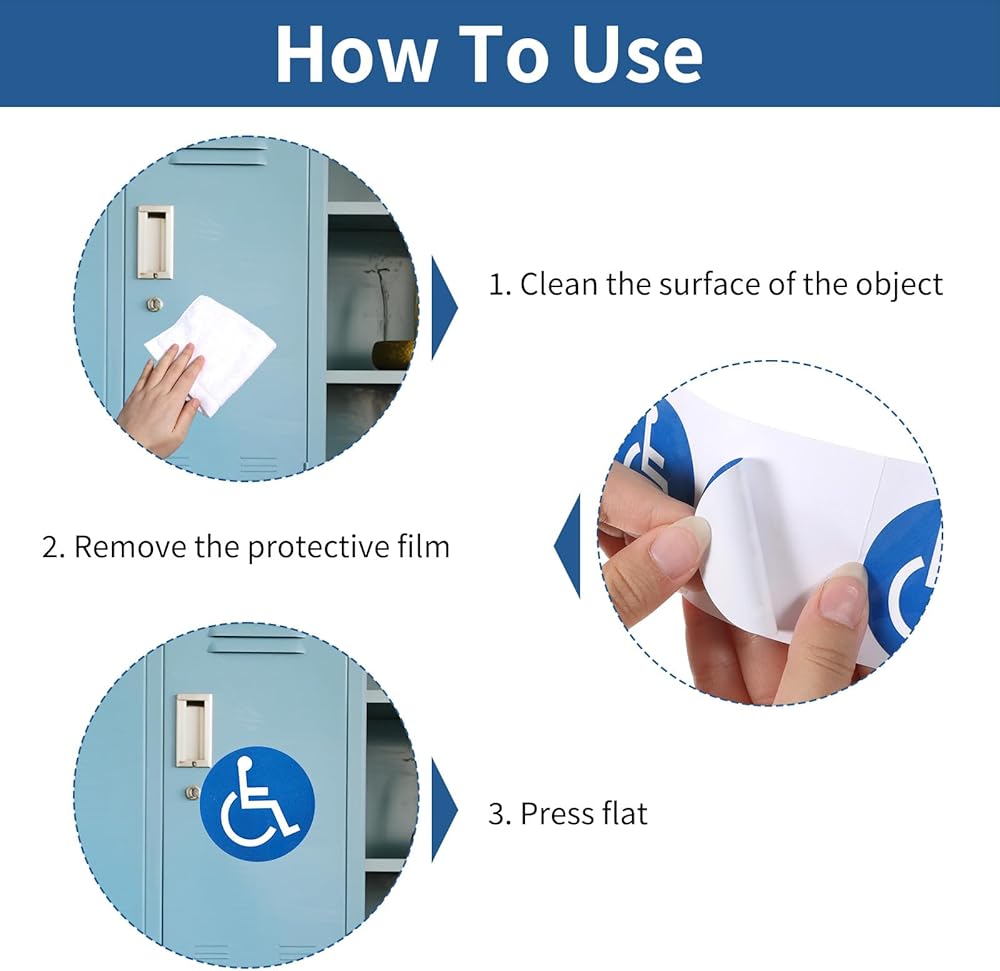 How To Use

1. Clean the surface of the object

2. Remove the protective film

3. Press flat