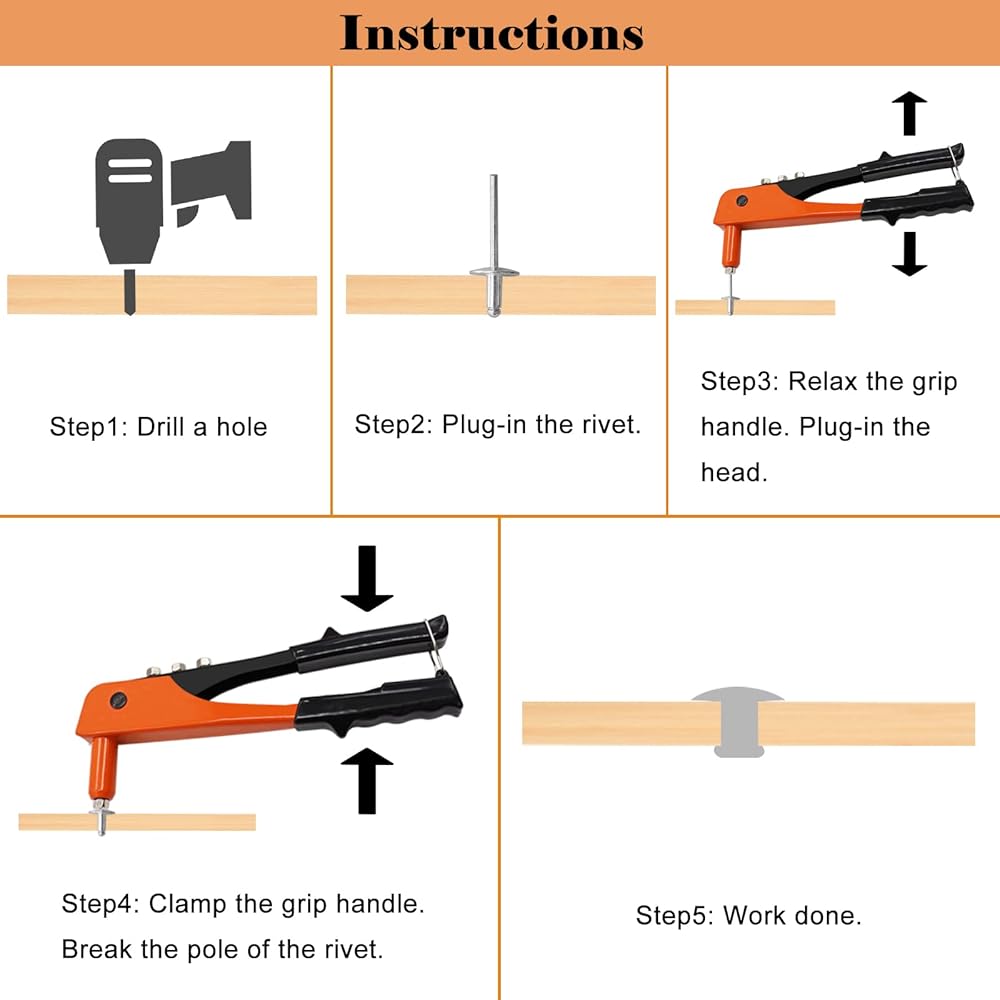 Instructions

Step1: Drill a hole

Step2: Plug-in the rivet.

Step3: Relax the grip handle. Plug-in the head.

Step4: Clamp the grip handle. Break the pole of the rivet.

Step5: Work done.