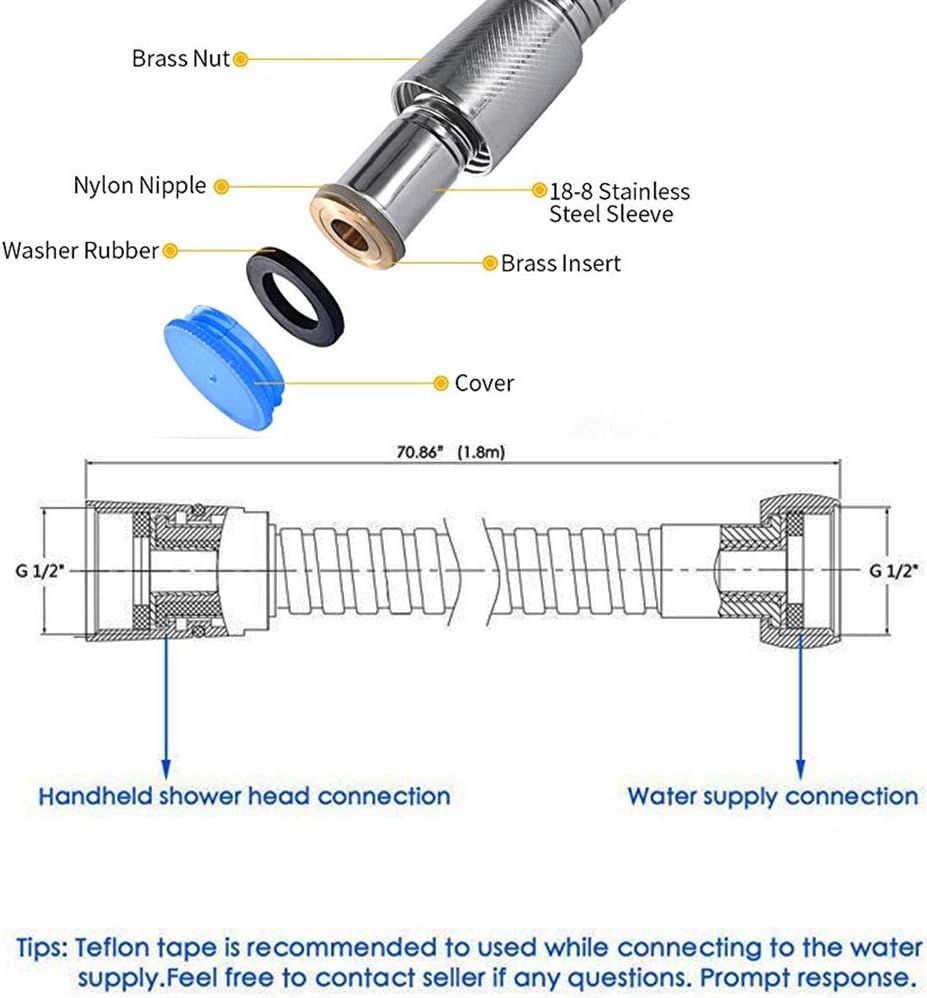 Brass Nut

Nylon Nipple

18-8 Stainless Steel Sleeve

Washer Rubber

Brass Insert

Cover

70.86" (1.8m)

G 1/2"

G 1/2"

Handheld shower head connection

Water supply connection

Tips: Teflon tape is recommended to used while connecting to the water supply.Feel free to contact seller if any questions. Prompt response.