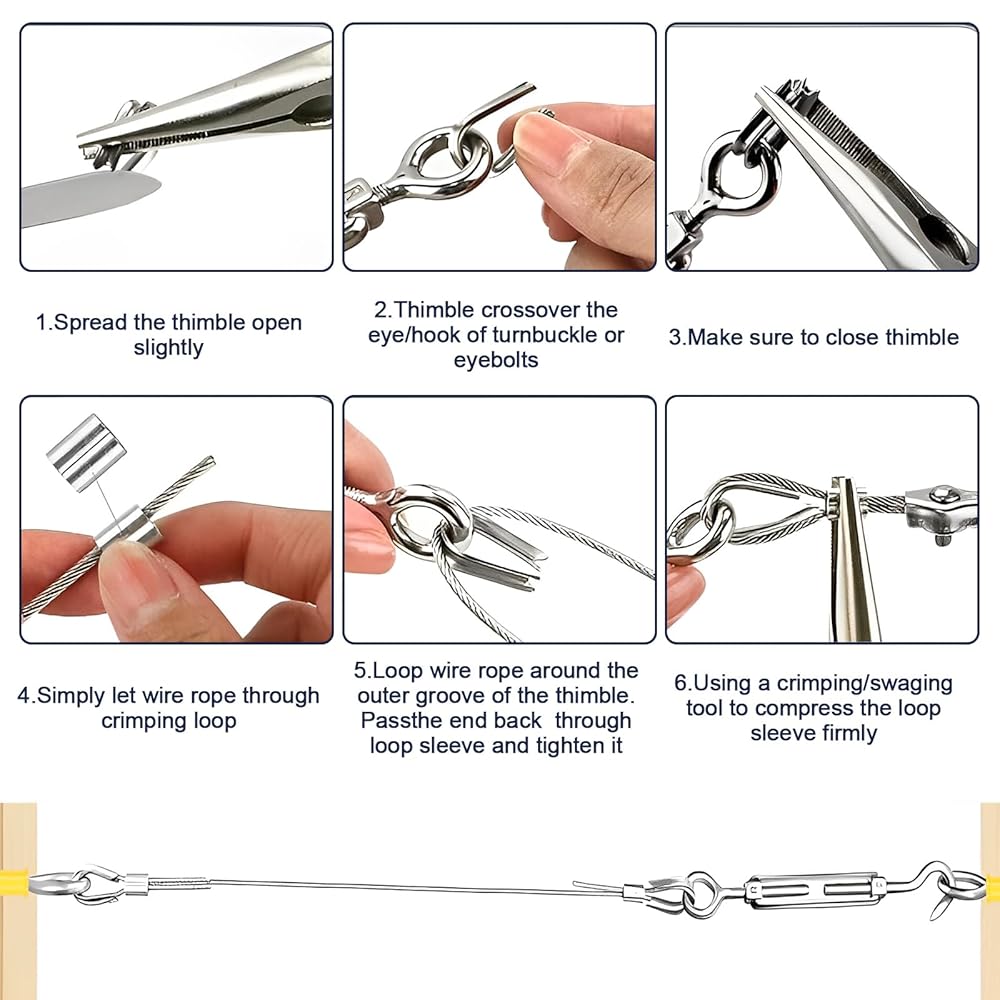 1.Spread the thimble open slightly

2.Thimble crossover the eye/hook of turnbuckle or eyebolts

3.Make sure to close thimble

4.Simply let wire rope through crimping loop

5.Loop wire rope around the outer groove of the thimble. Passthe end back through loop sleeve and tighten it

6.Using a crimping/swaging tool to compress the loop sleeve firmly