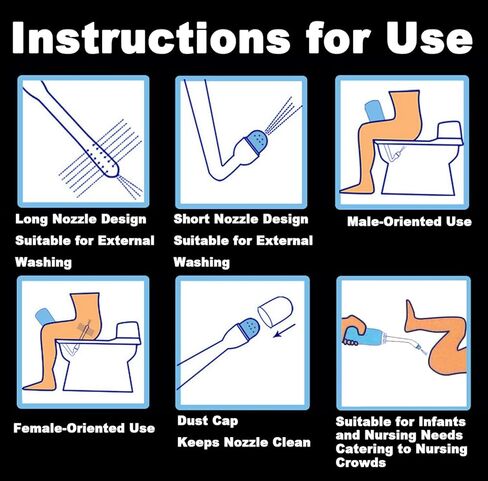 Instructions for Use

Long Nozzle Design
Suitable for External Washing

Short Nozzle Design
Suitable for External Washing

Male-Oriented Use

Female-Oriented Use

Dust Cap
Keeps Nozzle Clean

Suitable for Infants and Nursing Needs Catering to Nursing Crowds