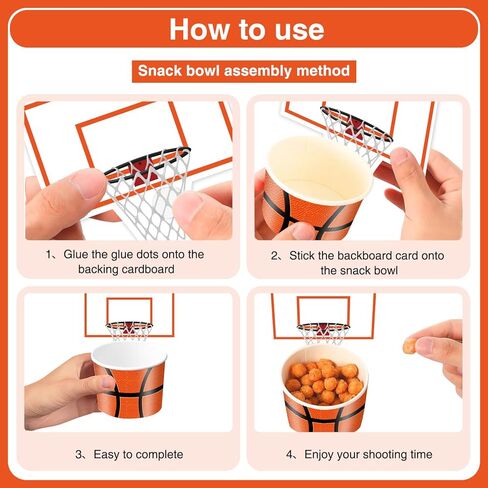 How to use

Snack bowl assembly method

1、Glue the glue dots onto the backing cardboard

2、Stick the backboard card onto the snack bowl

3、Easy to complete

4、Enjoy your shooting time