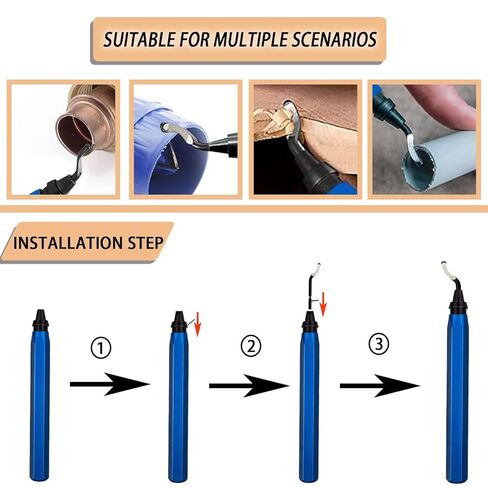 SUITABLE FOR MULTIPLE SCENARIOS

INSTALLATION STEP

①

②

③