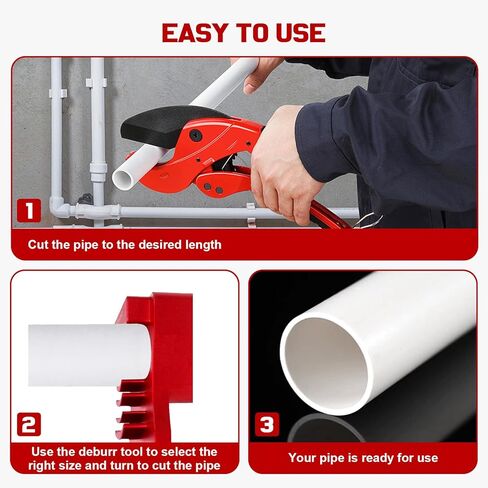 EASY TO USE

1

Cut the pipe to the desired length

2

Use the deburr tool to select the right size and turn to cut the pipe

3

Your pipe is ready for use