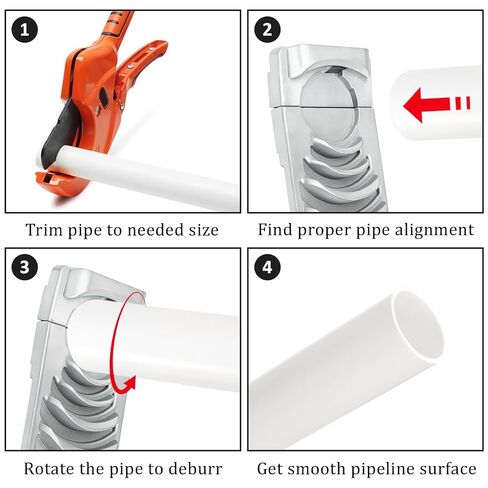 1

Trim pipe to needed size

2

Find proper pipe alignment

3

Rotate the pipe to deburr

4

Get smooth pipeline surface