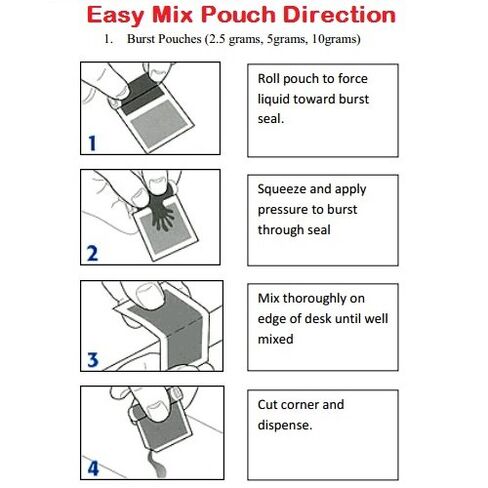 Easy Mix Pouch Direction

1. Burst Pouches (2.5 grams, 5grams, 10grams)

1

Roll pouch to force liquid toward burst seal.

2

Squeeze and apply pressure to burst through seal

3

Mix thoroughly on edge of desk until well mixed

4

Cut corner and dispense.