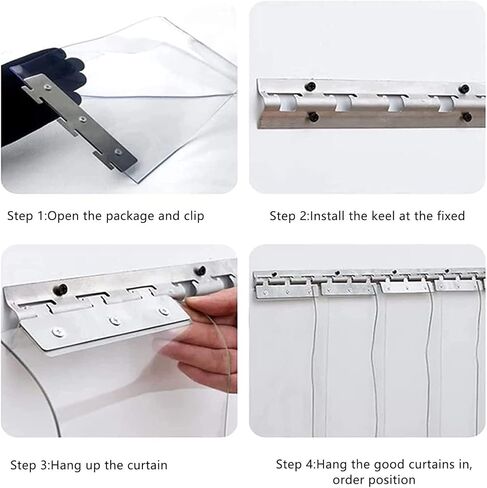 Step 1:Open the package and clip

Step 2:Install the keel at the fixed

Step 3:Hang up the curtain

Step 4:Hang the good curtains in, order position