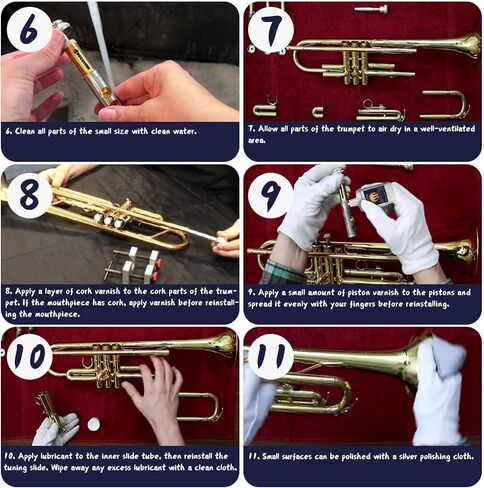 6

6. Clean all parts of the small size with clean water.

7

7. Allow all parts of the trumpet to air dry in a well-ventilated area.

8

8. Apply a layer of cork varnish to the cork parts of the trumpet. If the mouthpiece has cork, apply varnish before reinstalling the mouthpiece.

9

9. Apply a small amount of piston varnish to the pistons and spread it evenly with your fingers before reinstalling.

10

10. Apply lubricant to the inner slide tube, then reinstall the tuning slide. Wipe away any excess lubricant with a clean cloth.

11

11. Small surfaces can be polished with a silver polishing cloth.