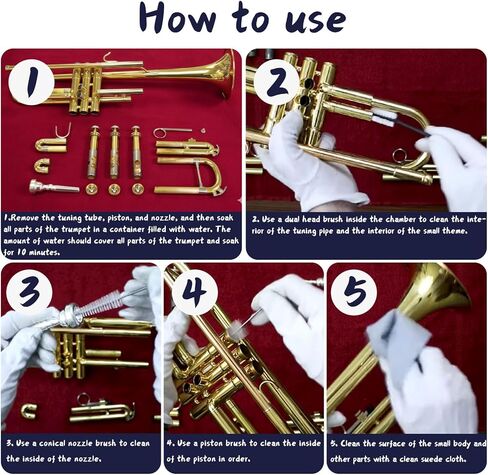 How to use

1

1.Remove the tuning tube, piston, and nozzle, and then soak all parts of the trumpet in a container filled with water. The amount of water should cover all parts of the trumpet and soak for 10 minutes.

2

2. Use a dual head brush inside the chamber to clean the interior of the tuning pipe and the interior of the small theme.

3

3. Use a conical nozzle brush to clean the inside of the nozzle.

4

4. Use a piston brush to clean the inside of the piston in order.

5

5. Clean the surface of the small body and other parts with a clean suede cloth.