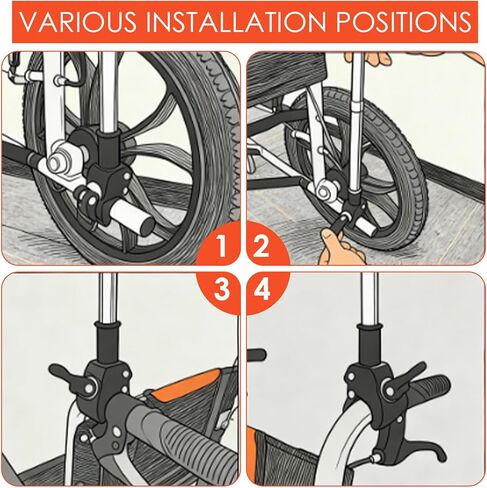 VARIOUS INSTALLATION POSITIONS

1

2

3

4