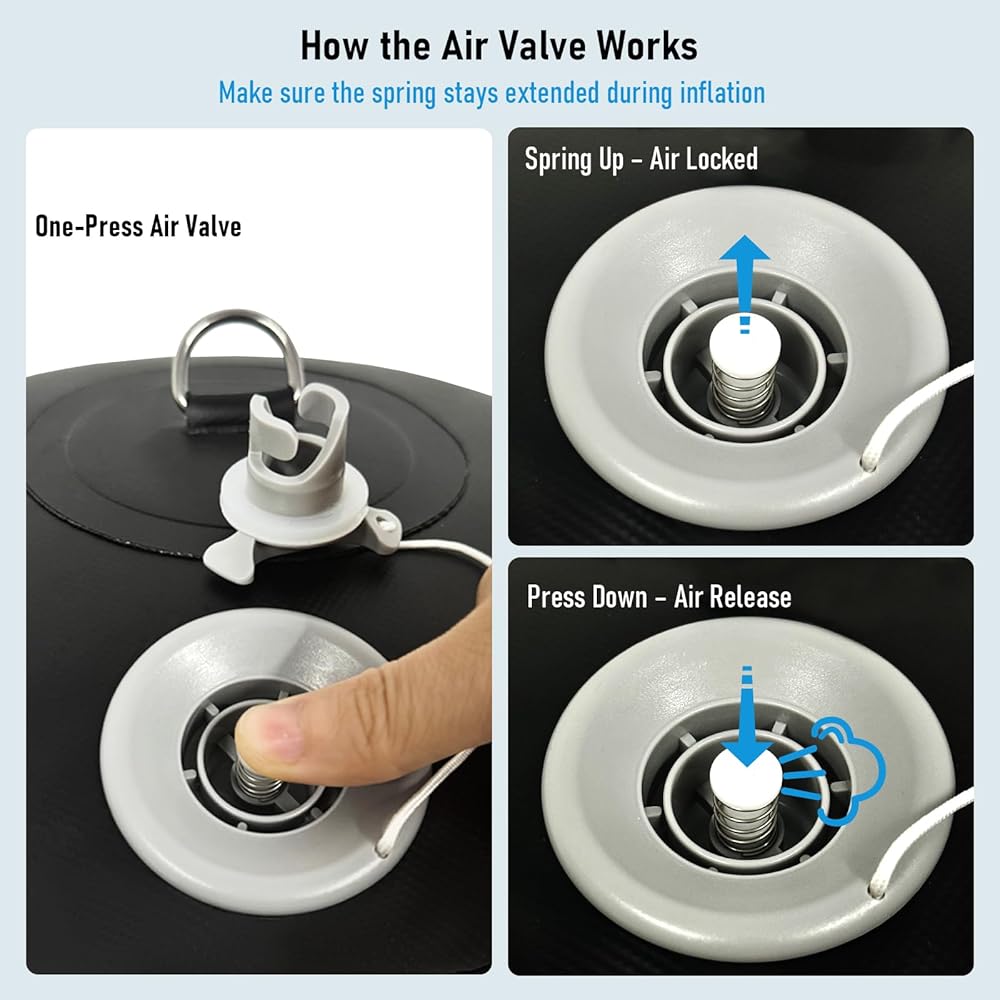 How the Air Valve Works
Make sure the spring stays extended during inflation

One-Press Air Valve

Spring Up - Air Locked

Press Down - Air Release