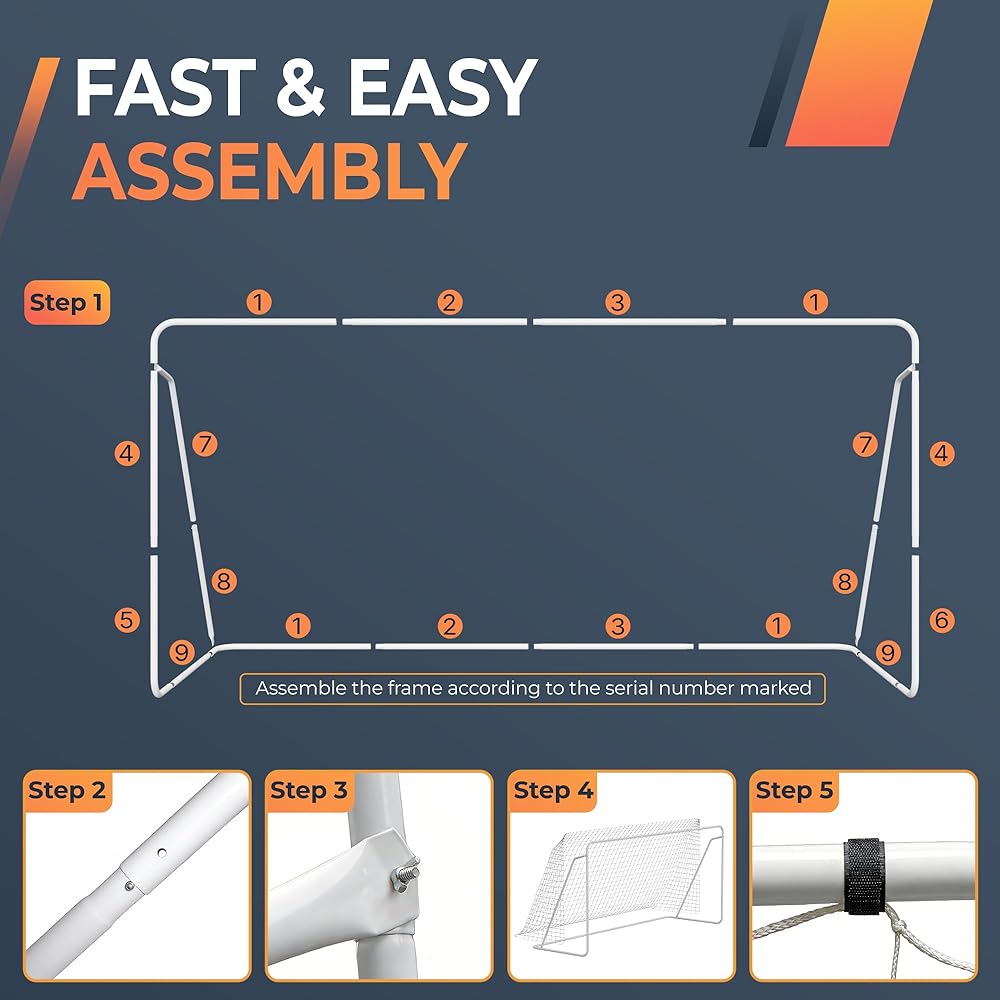 FAST & EASY
ASSEMBLY

Step 1

1 2 3 1

4 7 7 4

8 8

5 6

9 1 2 3 1 9

Assemble the frame according to the serial number marked

Step 2

Step 3

Step 4

Step 5