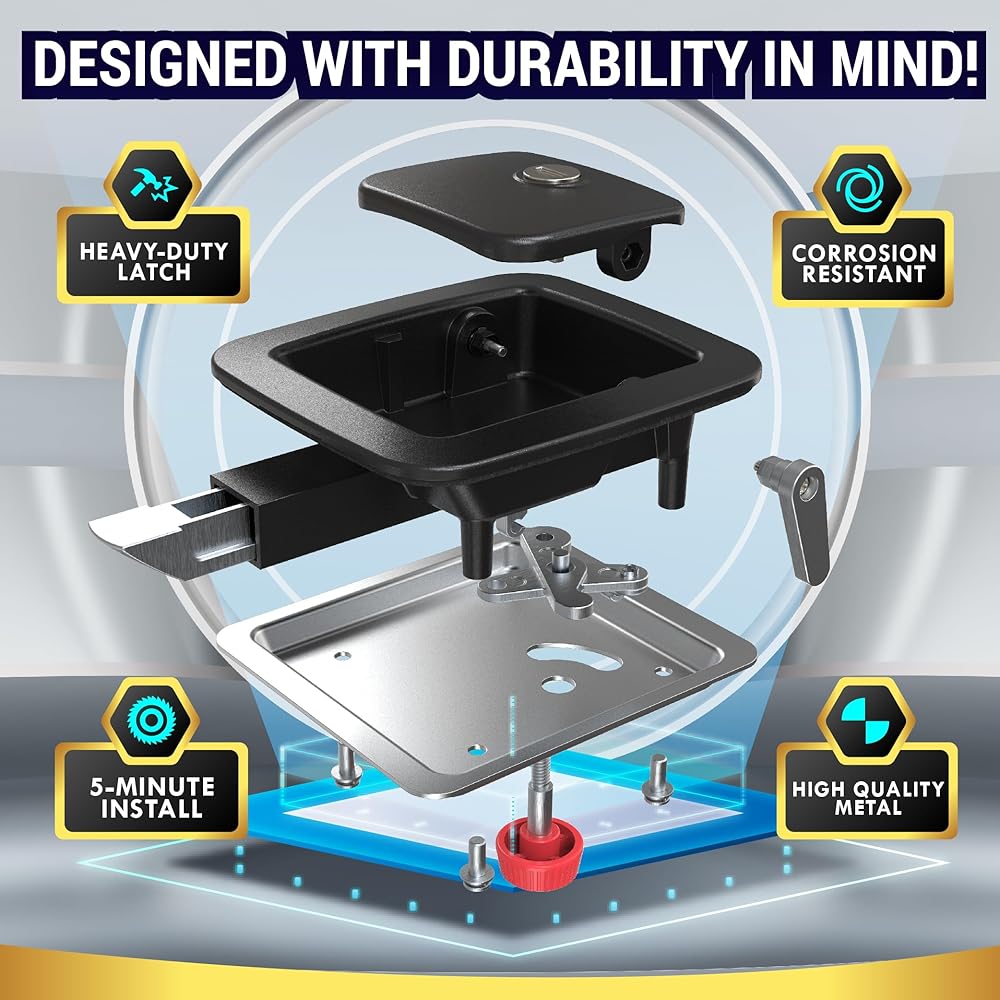 DESIGNED WITH DURABILITY IN MIND!

HEAVY-DUTY LATCH

CORROSION RESISTANT

5-MINUTE INSTALL

HIGH QUALITY METAL