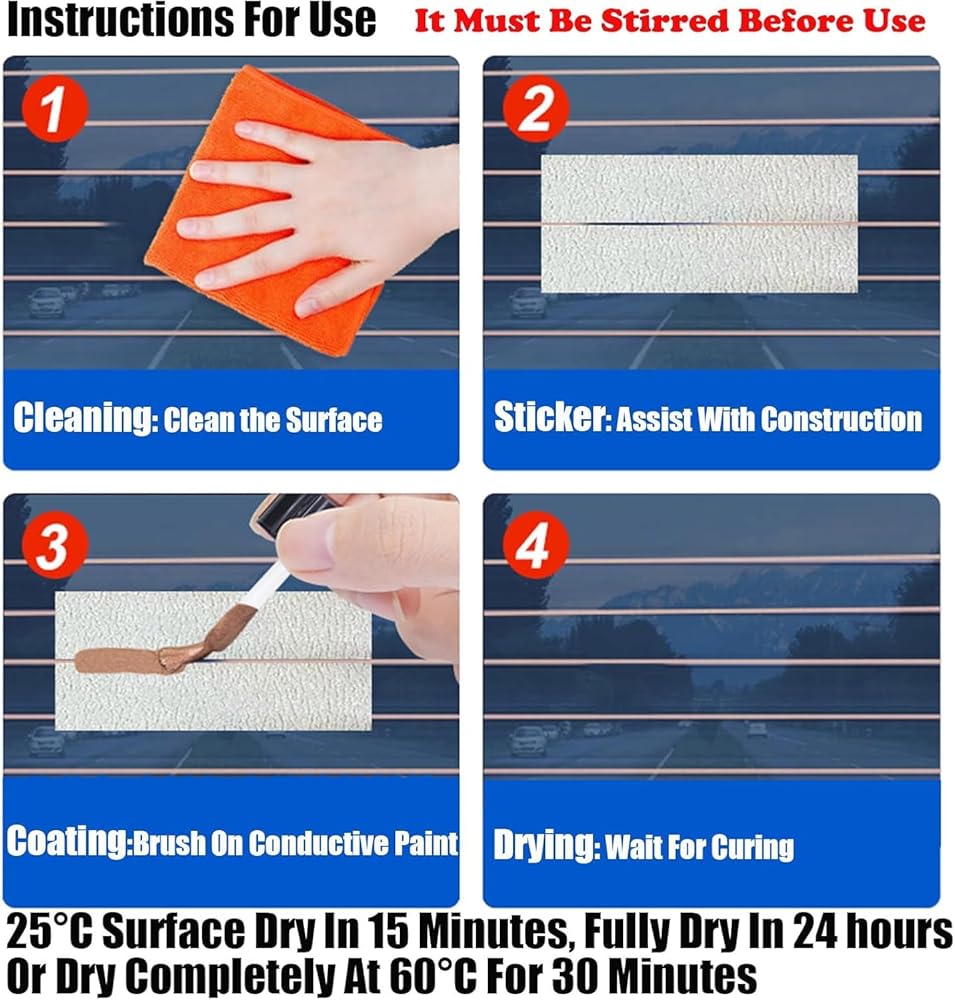 Instructions For Use It Must Be Stirred Before Use

1

Cleaning: Clean the Surface

2

Sticker: Assist With Construction

3

Coating:Brush On Conductive Paint

4

Drying: Wait For Curing

25°C Surface Dry In 15 Minutes, Fully Dry In 24 hours Or Dry Completely At 60°C For 30 Minutes