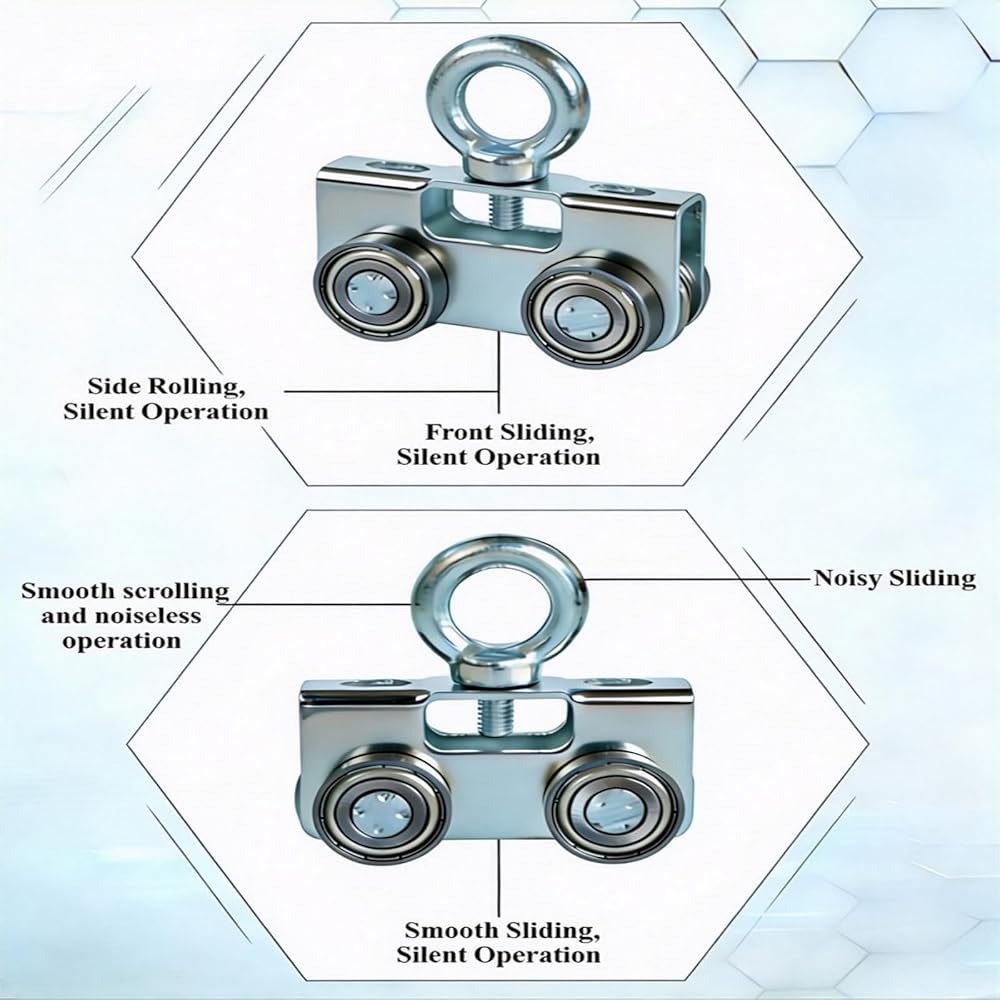 Side Rolling,
Silent Operation

Front Sliding,
Silent Operation

Smooth scrolling
and noiseless
operation

Noisy Sliding

Smooth Sliding,
Silent Operation