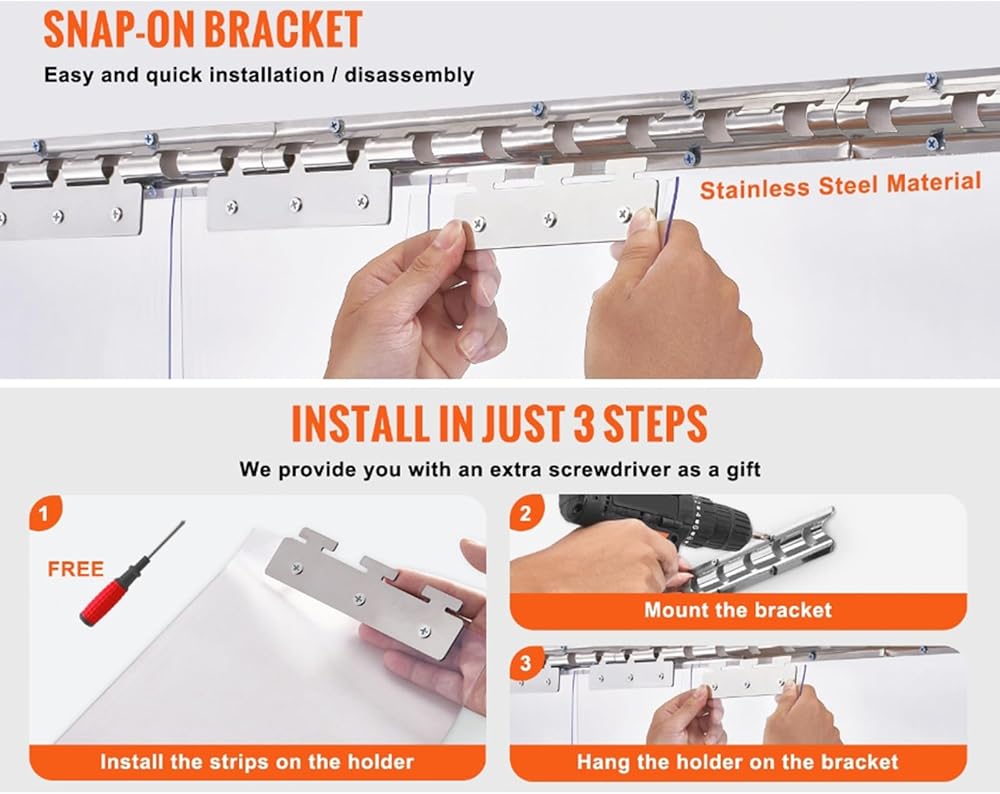 SNAP-ON BRACKET
Easy and quick installation / disassembly

Stainless Steel Material

INSTALL IN JUST 3 STEPS
We provide you with an extra screwdriver as a gift

1
FREE
Install the strips on the holder

2
Mount the bracket

3
Hang the holder on the bracket