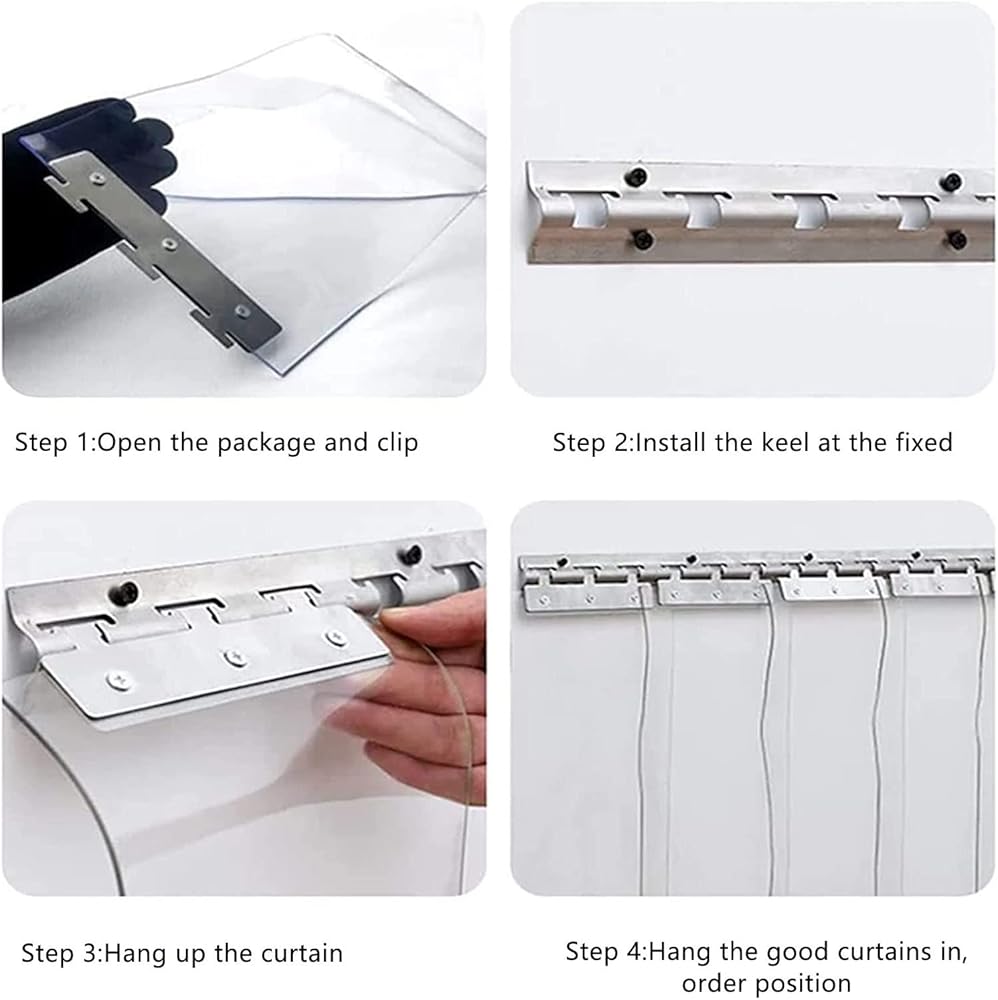 Step 1:Open the package and clip

Step 2:Install the keel at the fixed

Step 3:Hang up the curtain

Step 4:Hang the good curtains in, order position