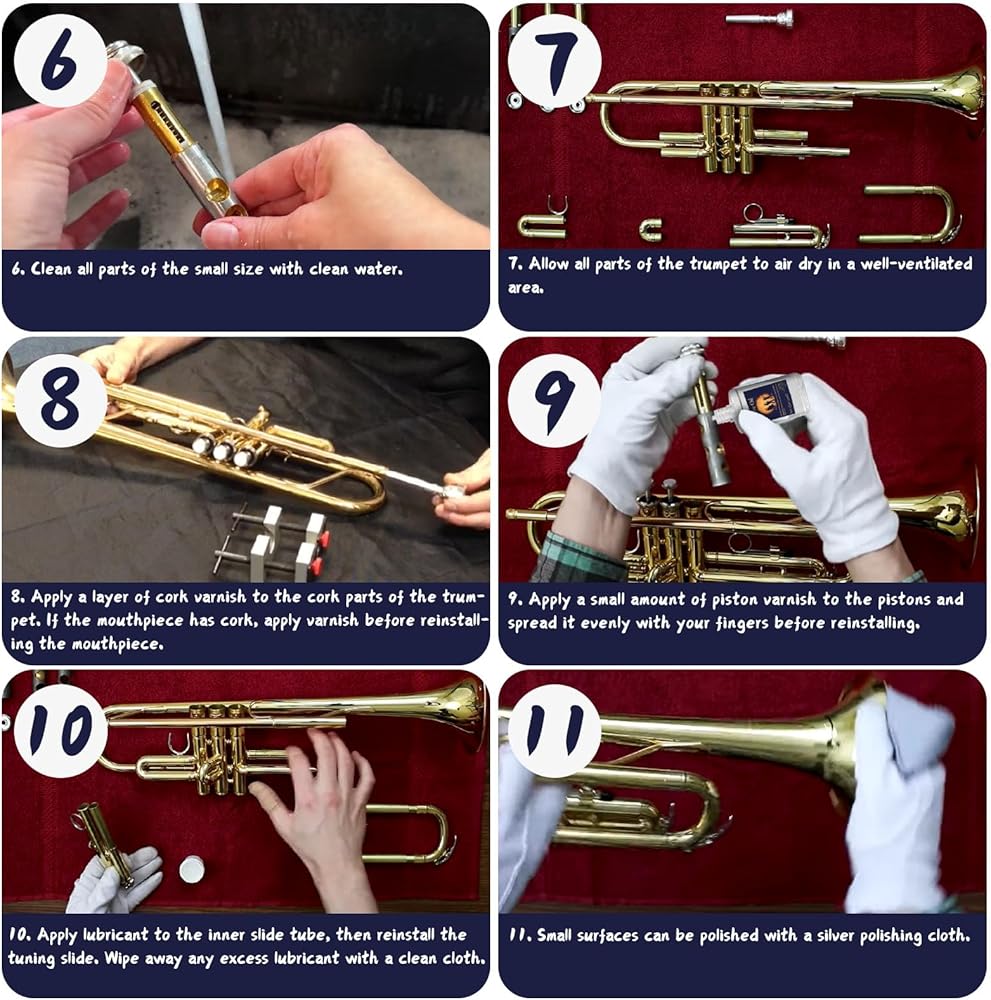 6

6. Clean all parts of the small size with clean water.

7

7. Allow all parts of the trumpet to air dry in a well-ventilated area.

8

8. Apply a layer of cork varnish to the cork parts of the trumpet. If the mouthpiece has cork, apply varnish before reinstalling the mouthpiece.

9

9. Apply a small amount of piston varnish to the pistons and spread it evenly with your fingers before reinstalling.

10

10. Apply lubricant to the inner slide tube, then reinstall the tuning slide. Wipe away any excess lubricant with a clean cloth.

11

11. Small surfaces can be polished with a silver polishing cloth.