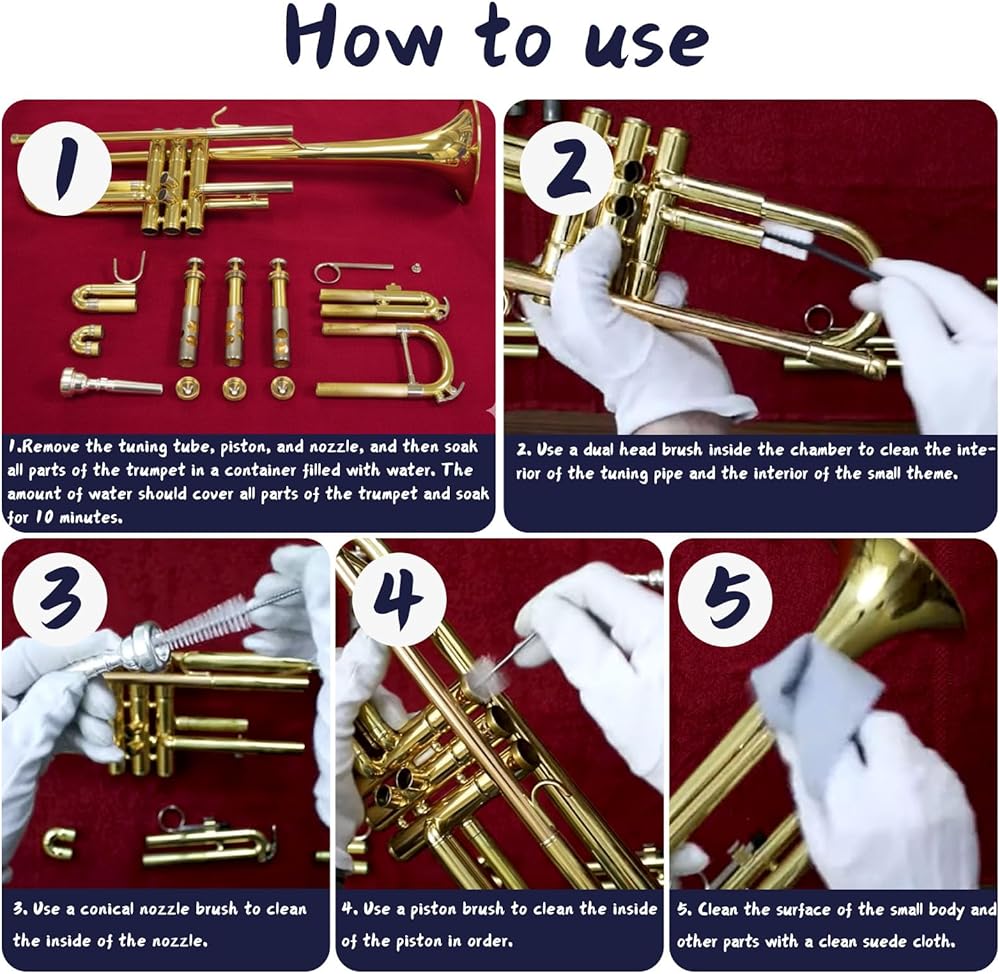 How to use

1

1.Remove the tuning tube, piston, and nozzle, and then soak all parts of the trumpet in a container filled with water. The amount of water should cover all parts of the trumpet and soak for 10 minutes.

2

2. Use a dual head brush inside the chamber to clean the interior of the tuning pipe and the interior of the small theme.

3

3. Use a conical nozzle brush to clean the inside of the nozzle.

4

4. Use a piston brush to clean the inside of the piston in order.

5

5. Clean the surface of the small body and other parts with a clean suede cloth.