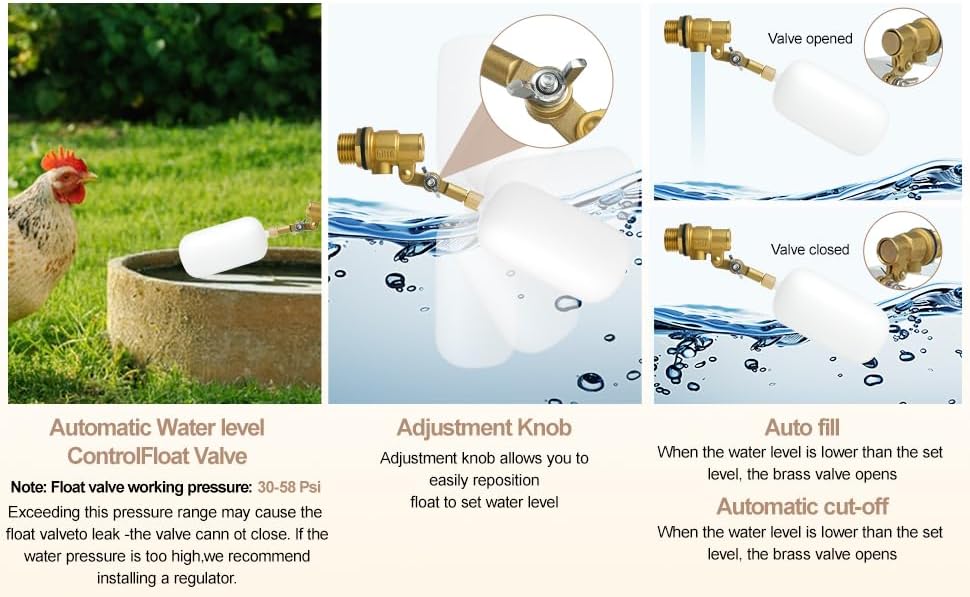 Valve opened

Valve closed

Automatic Water level ControlFloat Valve

Note: Float valve working pressure: 30-58 Psi

Exceeding this pressure range may cause the float valveto leak -the valve cann ot close. If the water pressure is too high,we recommend installing a regulator.

Adjustment Knob

Adjustment knob allows you to easily reposition float to set water level

Auto fill

When the water level is lower than the set level, the brass valve opens

Automatic cut-off

When the water level is lower than the set level, the brass valve opens