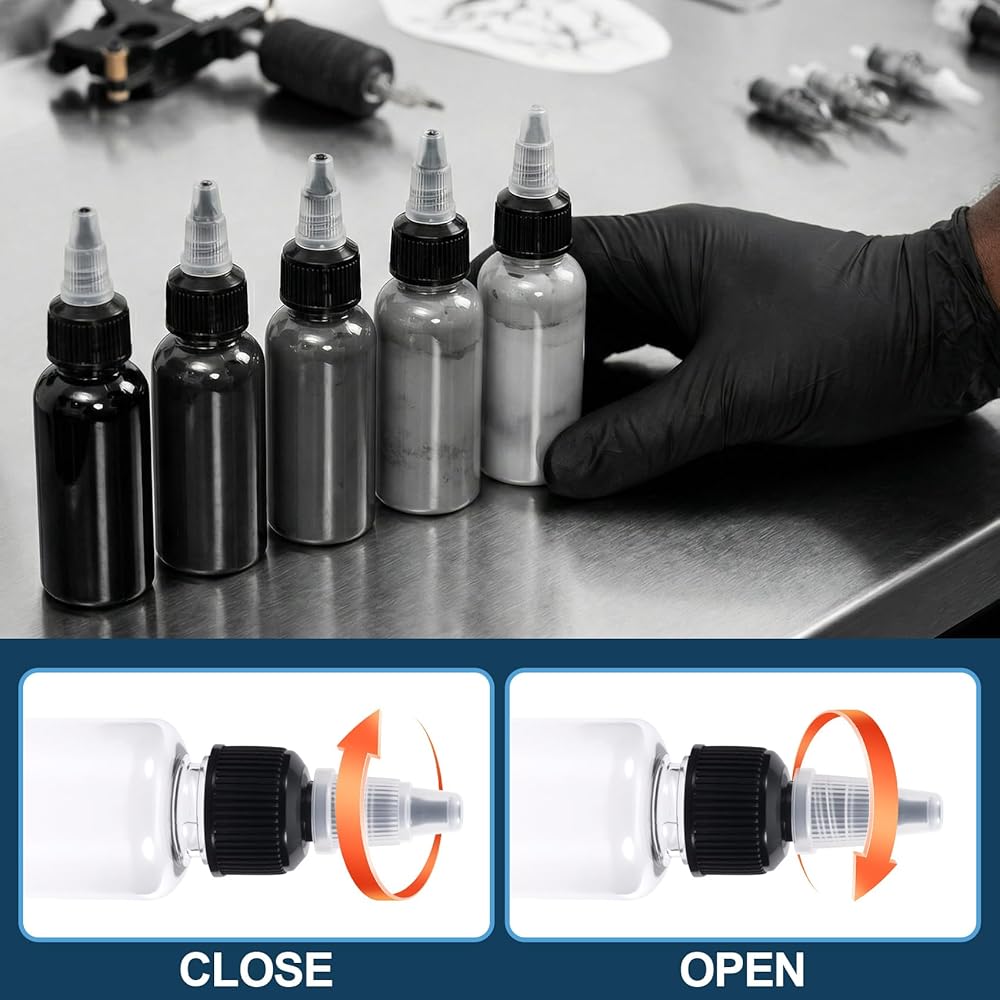 CLOSE

OPEN