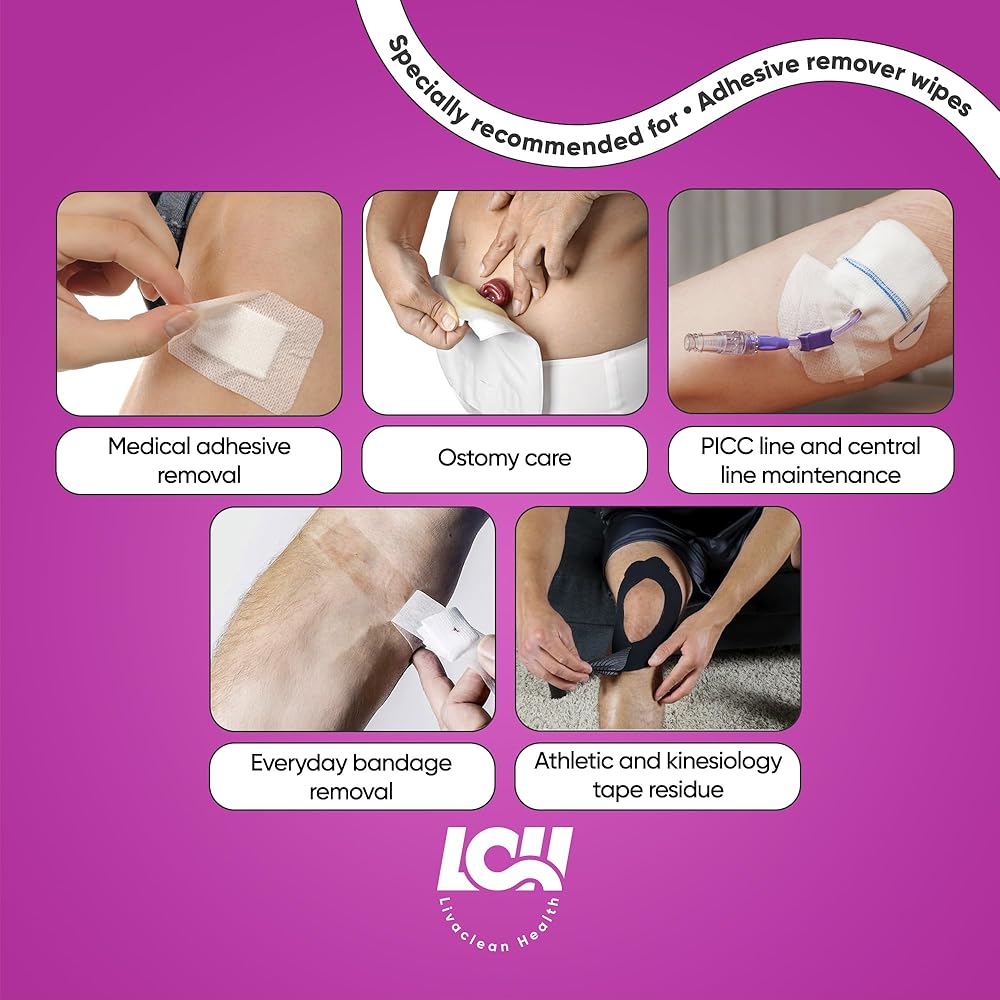 Specially recommended for • Adhesive remover wipes

Medical adhesive removal

Ostomy care

PICC line and central line maintenance

Everyday bandage removal

Athletic and kinesiology tape residue

LCH
Livaclean Health