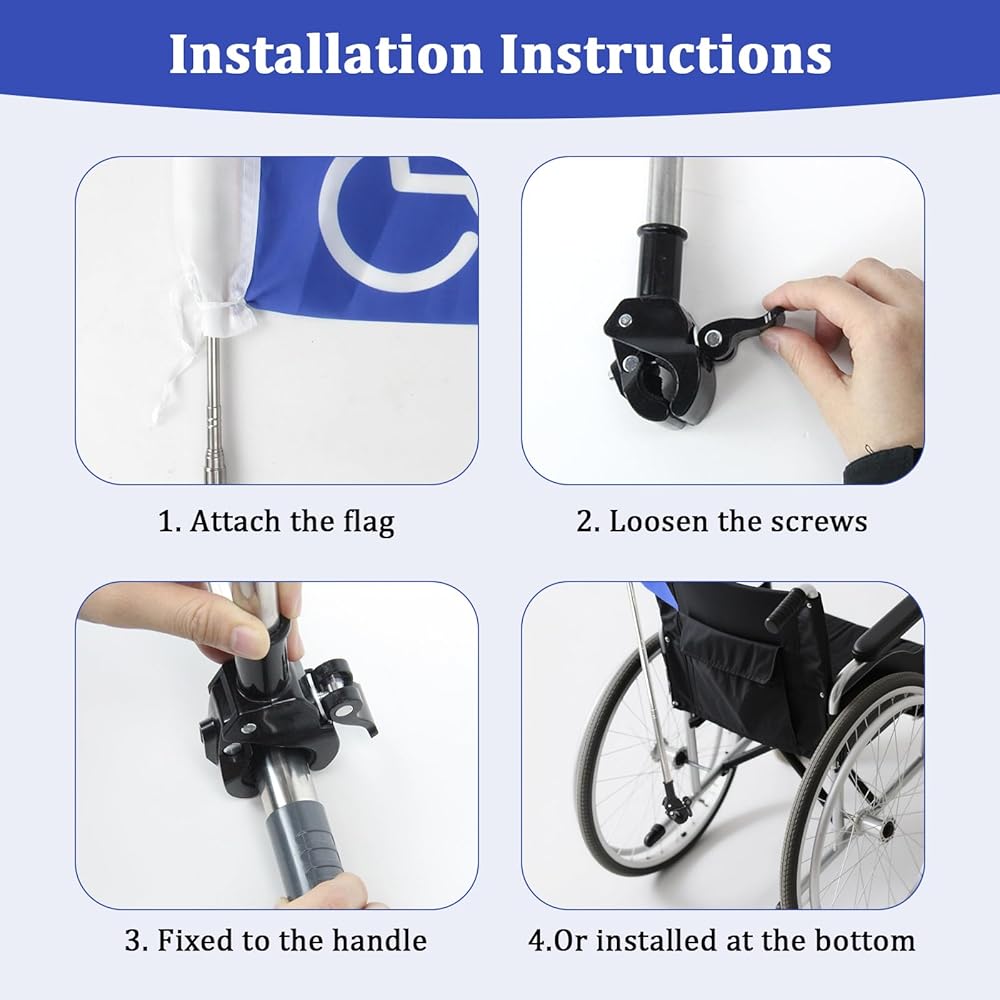 Installation Instructions

1. Attach the flag

2. Loosen the screws

3. Fixed to the handle

4.Or installed at the bottom