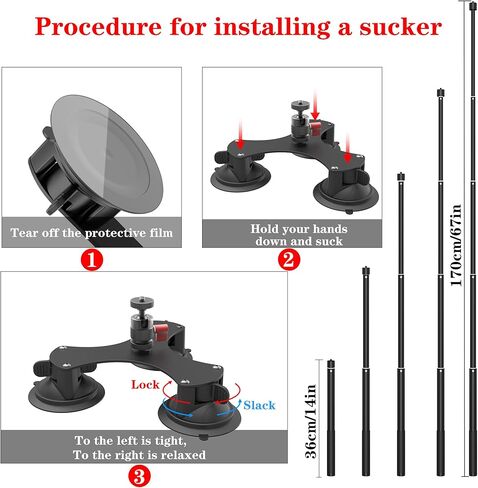 Procedure for installing a sucker

Tear off the protective film

1

Hold your hands down and suck

2

Lock

Slack

To the left is tight, To the right is relaxed

3

36cm/14in

170cm/67in