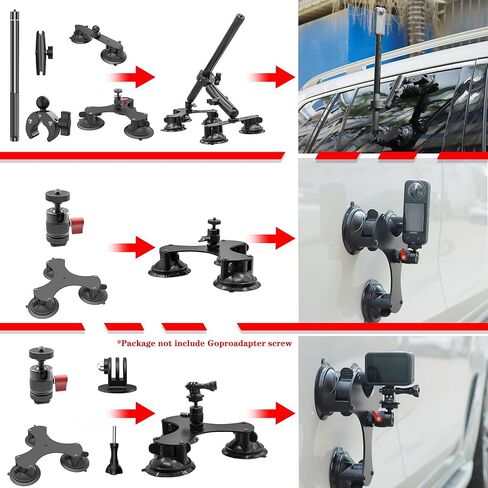 *Package not include Goproadapter screw