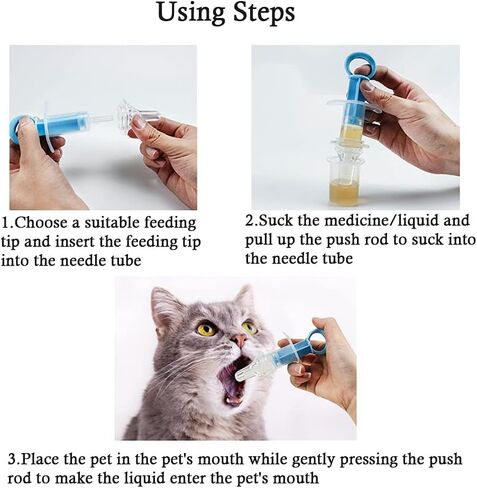 Using Steps

1.Choose a suitable feeding tip and insert the feeding tip into the needle tube

2.Suck the medicine/liquid and pull up the push rod to suck into the needle tube

3.Place the pet in the pet's mouth while gently pressing the push rod to make the liquid enter the pet's mouth