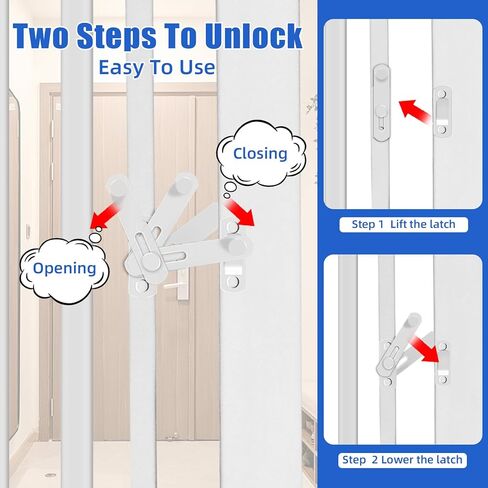 Two Steps To Unlock
Easy To Use

Closing

Opening

Step 1 Lift the latch

Step 2 Lower the latch