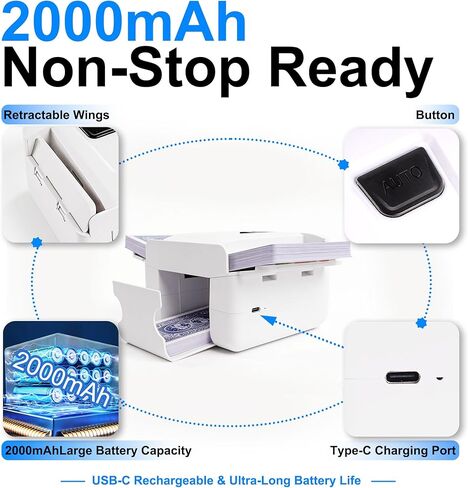 2000mAh
Non-Stop Ready

Retractable Wings

Button

AUTO

2000mAh

2000mAhLarge Battery Capacity

Type-C Charging Port

USB-C Rechargeable & Ultra-Long Battery Life